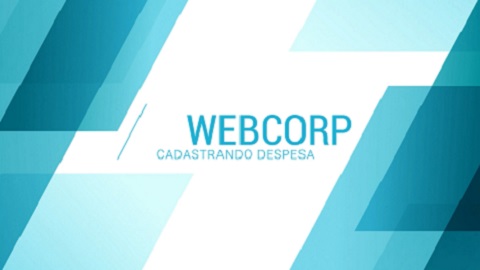 WEBCORP
CADASTRANDO DESPESA